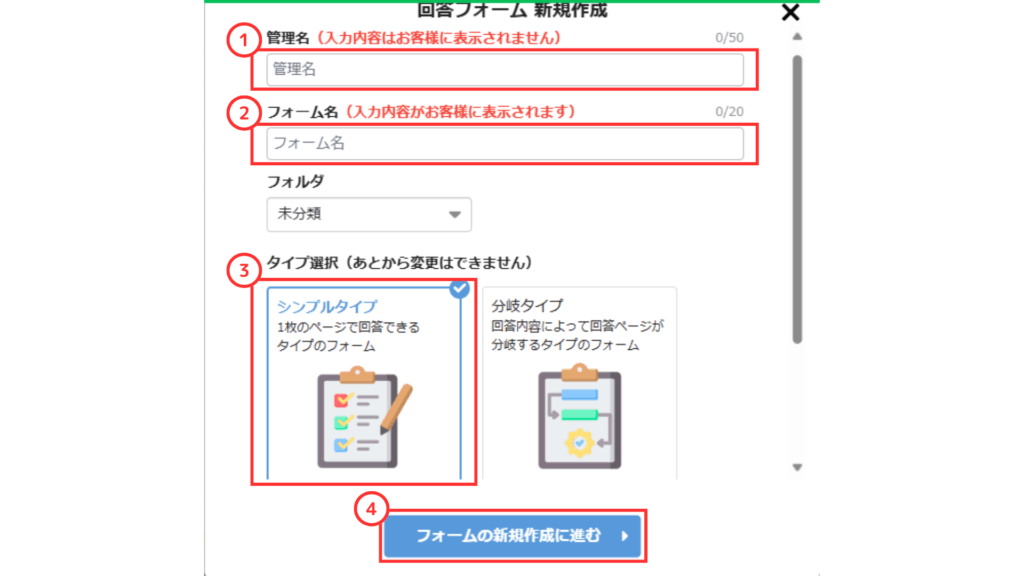 回答フォーム 新規作成

1
管理名（入力内容はお客様に表示されません） 0/50
管理名

2
フォーム名（入力内容がお客様に表示されます） 0/20
フォーム名

フォルダ
未分類

3
タイプ選択（あとから変更はできません）

シンプルタイプ
1枚のページで回答できるタイプのフォーム

分岐タイプ
回答内容によって回答ページが分岐するタイプのフォーム

4
フォームの新規作成に進む